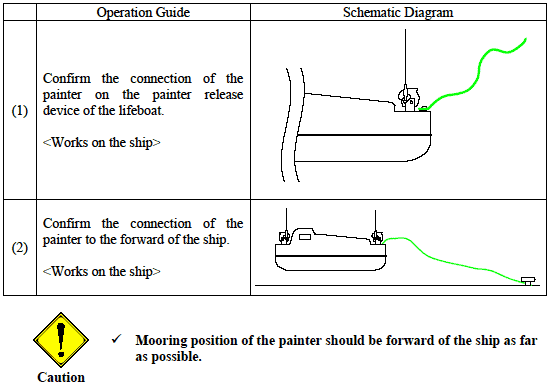 | | Operation Guide | Schematic Diagram |
|---|---|---|
| (1) | Confirm the connection of the painter on the painter release device of the lifeboat.<br><br><Works on the ship> | |
| (2) | Confirm the connection of the painter to the forward of the ship.<br><br><Works on the ship> | |

Caution

✓ Mooring position of the painter should be forward of the ship as far as possible.