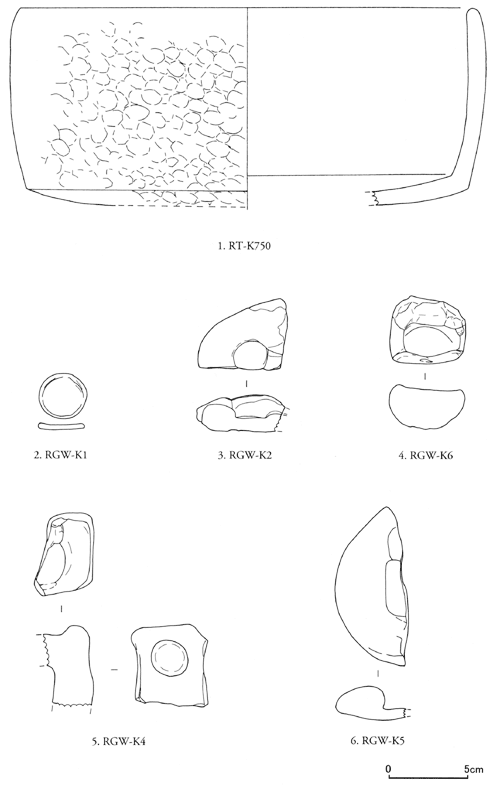 1. RT-K750

2. RGW-K1

3. RGW-K2

4. RGW-K6

5. RGW-K4

6. RGW-K5

0 5cm