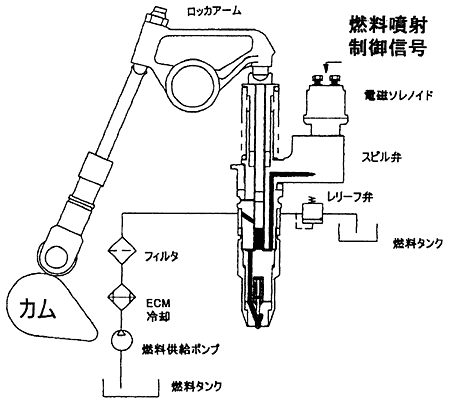 ロッカアーム

燃料噴射
制御信号

電磁ソレノイド

スピル弁

レリーフ弁

燃料タンク

フィルタ

カム

ECM
冷却

燃料供給ポンプ

燃料タンク