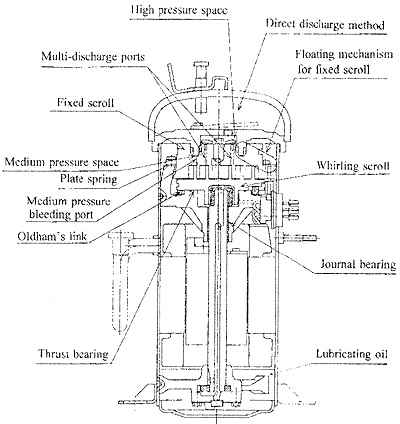 High pressure space
Direct discharge method
Multi-discharge ports
Floating mechanism for fixed scroll
Fixed scroll
Medium pressure space
Plate spring
Whirling scroll
Medium pressure bleeding port
Oldham's link
Journal bearing
Thrust bearing
Lubricating oil