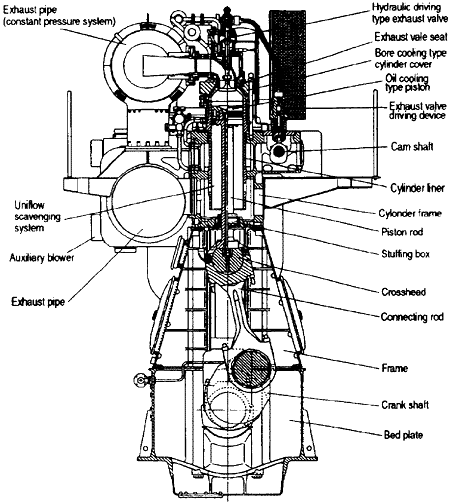 Exhaust pipe
(constant pressure system)

Uniflow scavenging system

Auxiliary blower

Exhaust pipe

Hydraulic driving type exhaust valve

Exhaust vale seat

Bore cooling type cylinder cover

Oil cooling type piston

Exhaust valve driving device

Cam shaft

Cylinder liner

Cylonder frame

Piston rod

Stuffing box

Crosshead

Connecting rod

Frame

Crank shaft

Bed plate