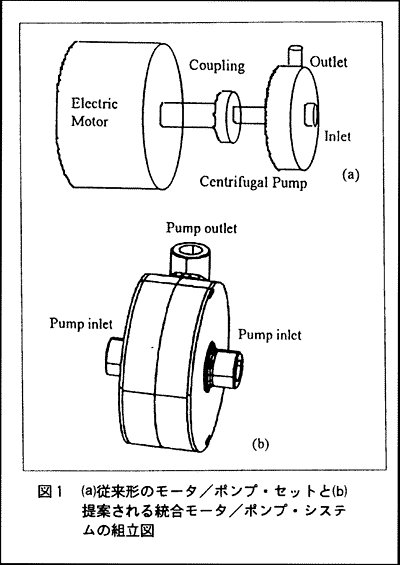 Electric Motor

Coupling

Outlet

Inlet

Centrifugal Pump

(a)

Pump outlet

Pump inlet

Pump inlet

(b)

図１　(a)従来形のモータ／ポンプ・セットと(b)提案される統合モータ／ポンプ・システムの組立図