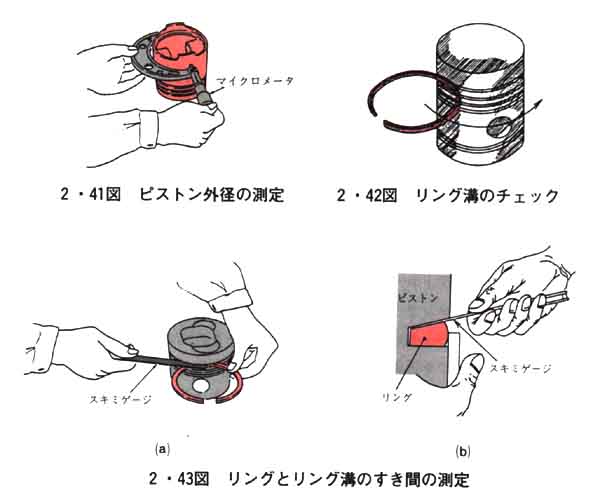 マイクロメータ

2・41図　ピストン外径の測定

2・42図　リング溝のチェック

スキミゲージ

(a)

ピストン

スキミゲージ

リング

(b)

2・43図　リングとリング溝のすき間の測定