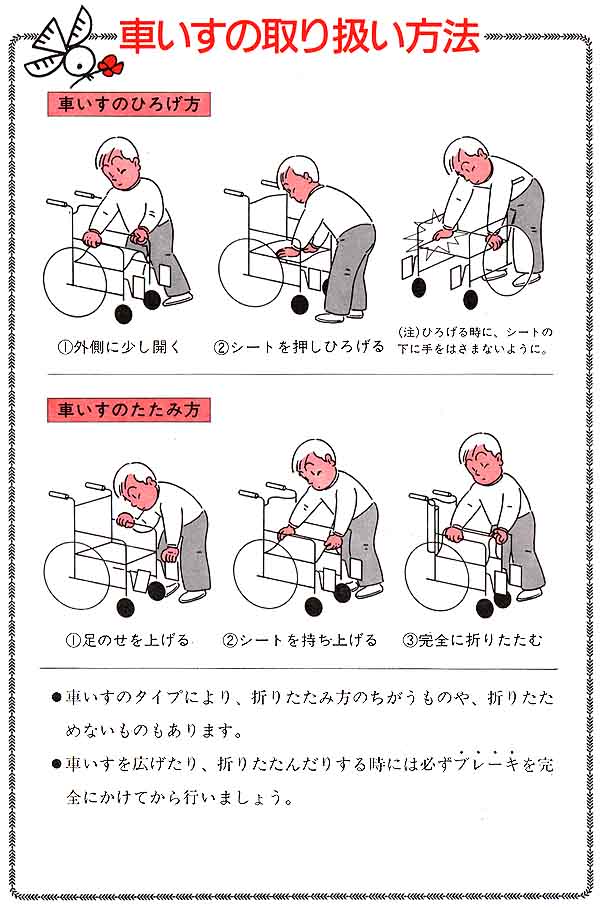 車いすの取り扱い方法

車いすのひろげ方

①外側に少し開く

②シートを押しひろげる

(注)ひろげる時に、シートの下に手をはさまないように。

車いすのたたみ方

①足のせを上げる

②シートを持ち上げる

③完全に折りたたむ

●車いすのタイプにより、折りたたみ方のちがうものや、折りたためないものもあります。

●車いすを広げたり、折りたたんだりする時には必ずブレーキを完全にかけてから行いましょう。