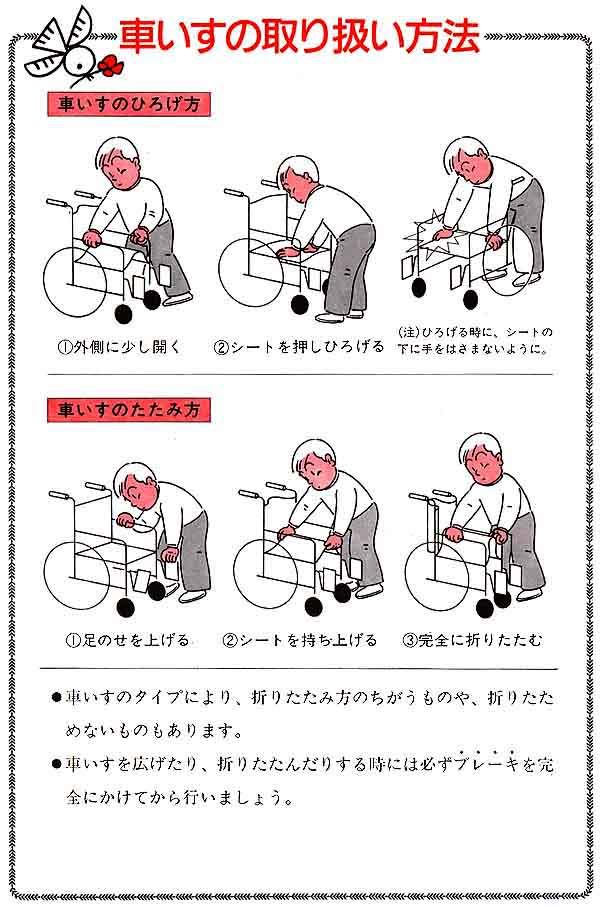 車いすの取り扱い方法

車いすのひろげ方

①外側に少し開く

②シートを押しひろげる

(注)ひろげる時に、シートの下に手をはさまないように。

車いすのたたみ方

①足のせを上げる

②シートを持ち上げる

③完全に折りたたむ

• 車いすのタイプにより、折りたたみ方のちがうものや、折りたためないものもあります。

• 車いすを広げたり、折りたたんだりする時には必ずブレーキを完全にかけてから行いましょう。