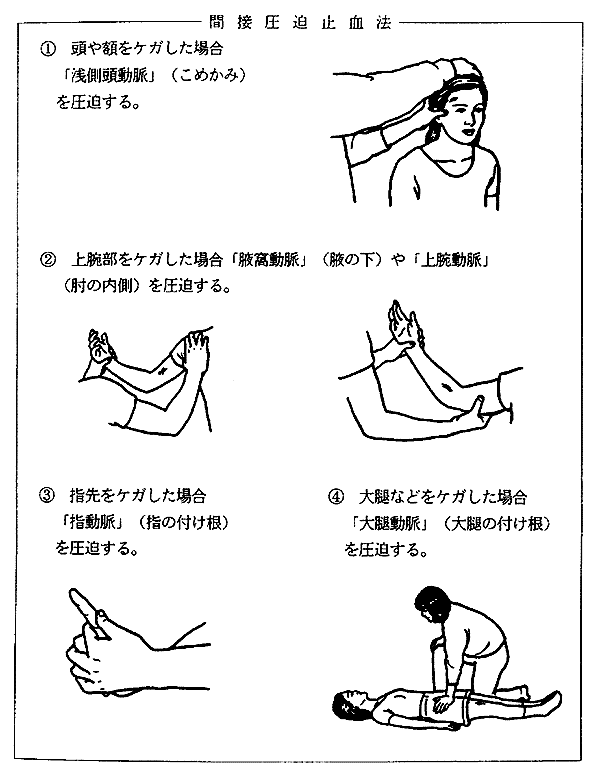 間接圧迫止血法

① 頭や額をケガした場合
「浅側頭動脈」（こめかみ）
を圧迫する。

② 上腕部をケガした場合「腋窩動脈」（腋の下）や「上腕動脈」
（肘の内側）を圧迫する。

③ 指先をケガした場合
「指動脈」（指の付け根）
を圧迫する。

④ 大腿などをケガした場合
「大腿動脈」（大腿の付け根）
を圧迫する。