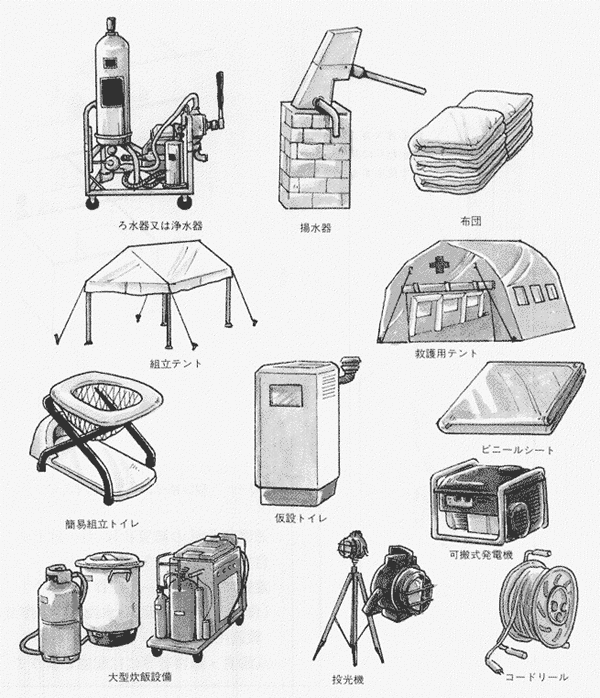 ろ水器又は浄水器

揚水器

布団

組立テント

救護用テント

簡易組立トイレ

仮設トイレ

ビニールシート

可搬式発電機

大型炊飯設備

投光機

コードリール