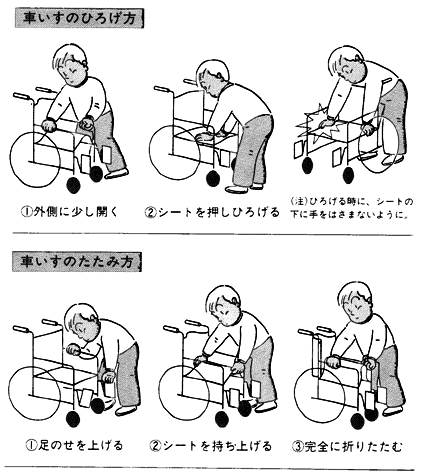 車いすのひろげ方

①外側に少し開く

②シートを押しひろげる

(注)ひろげる時に、シートの下に手をはさまないように。

車いすのたたみ方

①足のせを上げる

②シートを持ち上げる

③完全に折りたたむ