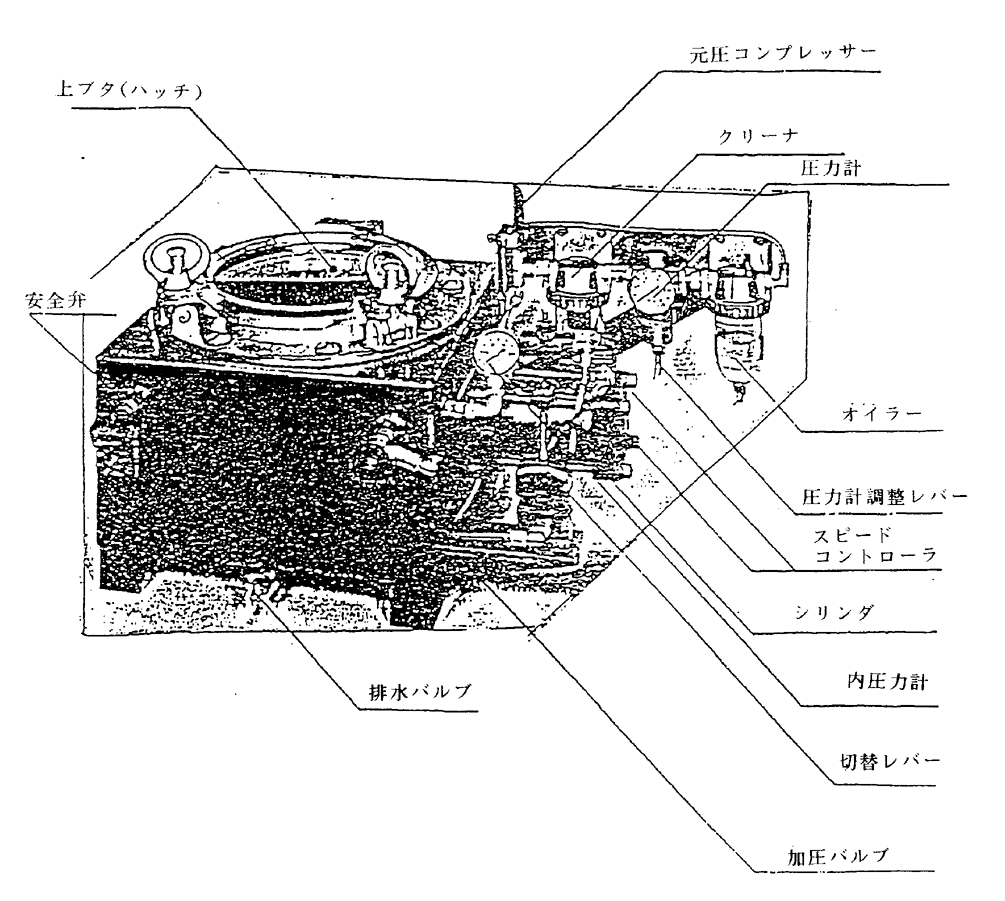 元圧コンプレッサー

上ブタ(ハッチ)

クリーナ

圧力計

安全弁

オイラー

圧力計調整レバー

スピード
コントローラ

シリンダ

内圧力計

排水バルブ

切替レバー

加圧バルブ