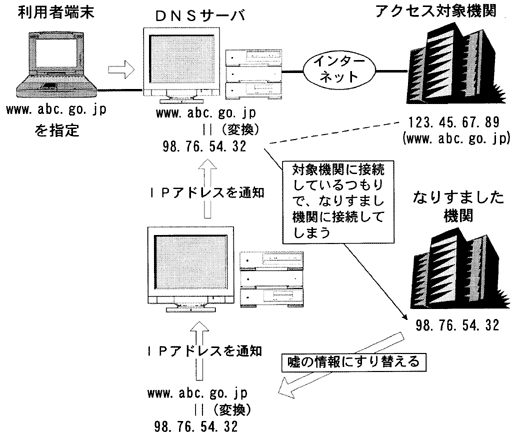 利用者端末

www. abc. go. jp
を指定

DNSサーバ

www. abc. go. jp
|| (変換)
98. 76. 54. 32

インターネット

アクセス対象機関

123. 45. 67. 89
(www. abc. go. jp)

IPアドレスを通知

対象機関に接続しているつもりで、なりすまし機関に接続してしまう

なりすました機関

98. 76. 54. 32

IPアドレスを通知

嘘の情報にすり替える

www. abc. go. jp
|| (変換)
98. 76. 54. 32